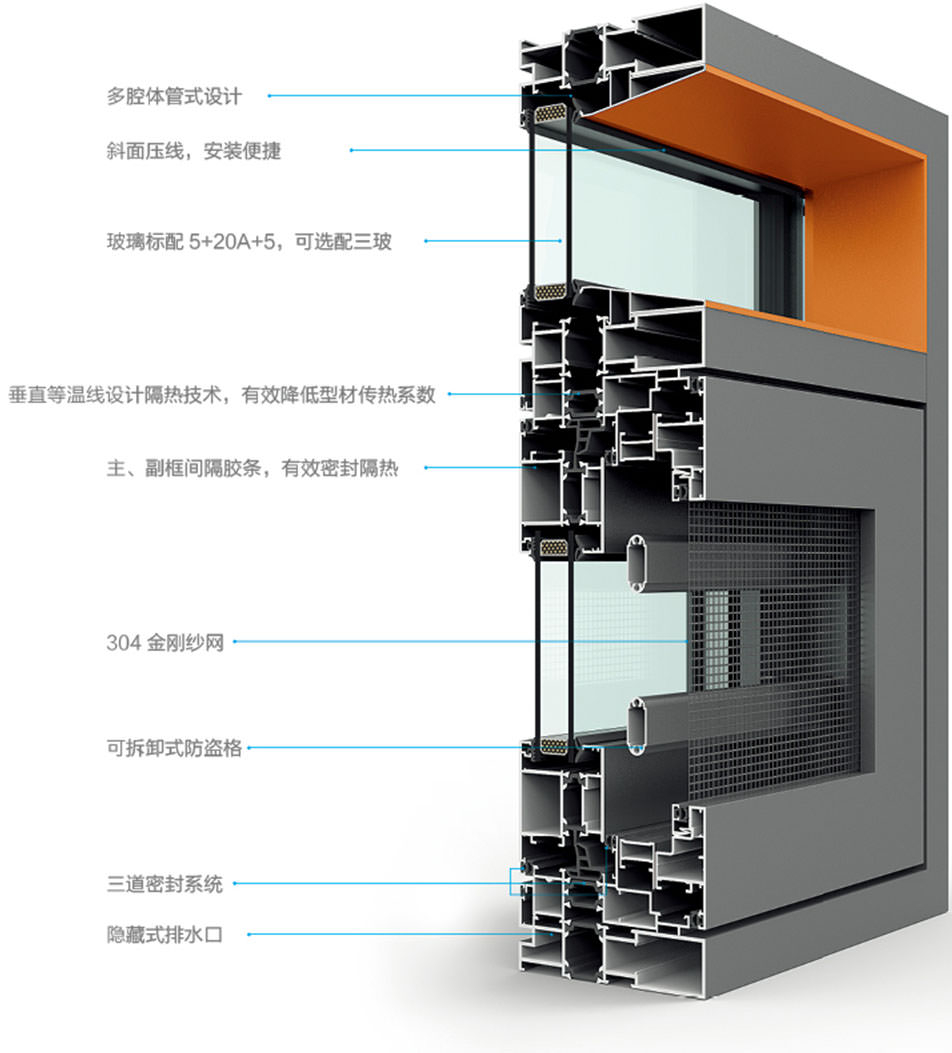 多腔体管式设计

斜面压线，安装便捷

玻璃标配 5+20A+5，可选配三玻

垂直等温线设计隔热技术，有效降低型材传热系数

主、副框间隔胶条，有效密封隔热

304 金刚纱网

可拆卸式防盗格

三道密封系统

隐藏式排水口